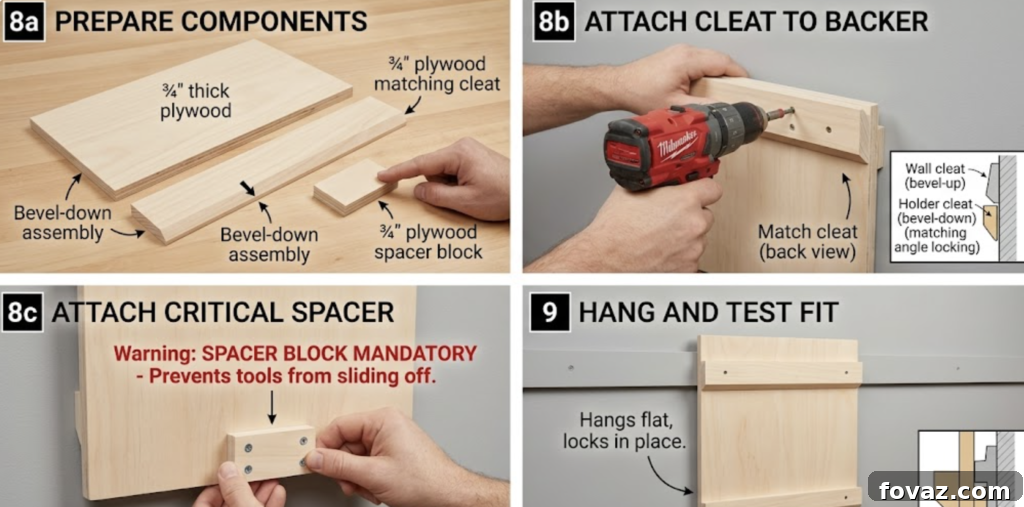 8a PREPARE COMPONENTS

¾" thick plywood

¾" plywood matching cleat

Bevel-down assembly

Bevel-down assembly

¾" plywood spacer block

8b ATTACH CLEAT TO BACKER

Milwaukee

Match cleat (back view)

Wall cleat (bevel-up)

Holder cleat (bevel-down) (matching angle locking)

8c ATTACH CRITICAL SPACER

Warning: SPACER BLOCK MANDATORY - Prevents tools from sliding off.

9 HANG AND TEST FIT

Hangs flat, locks in place.

fovaz.com